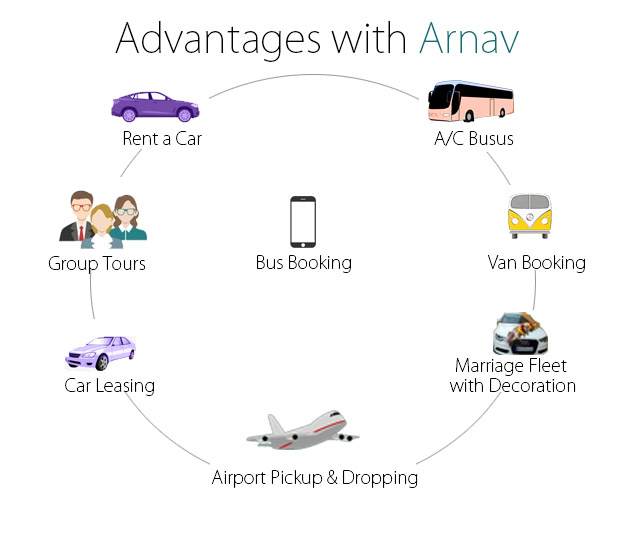 Advantages with Arnav

Rent a Car

A/C Busus

Group Tours

Bus Booking

Van Booking

Car Leasing

Marriage Fleet with Decoration

Airport Pickup & Dropping